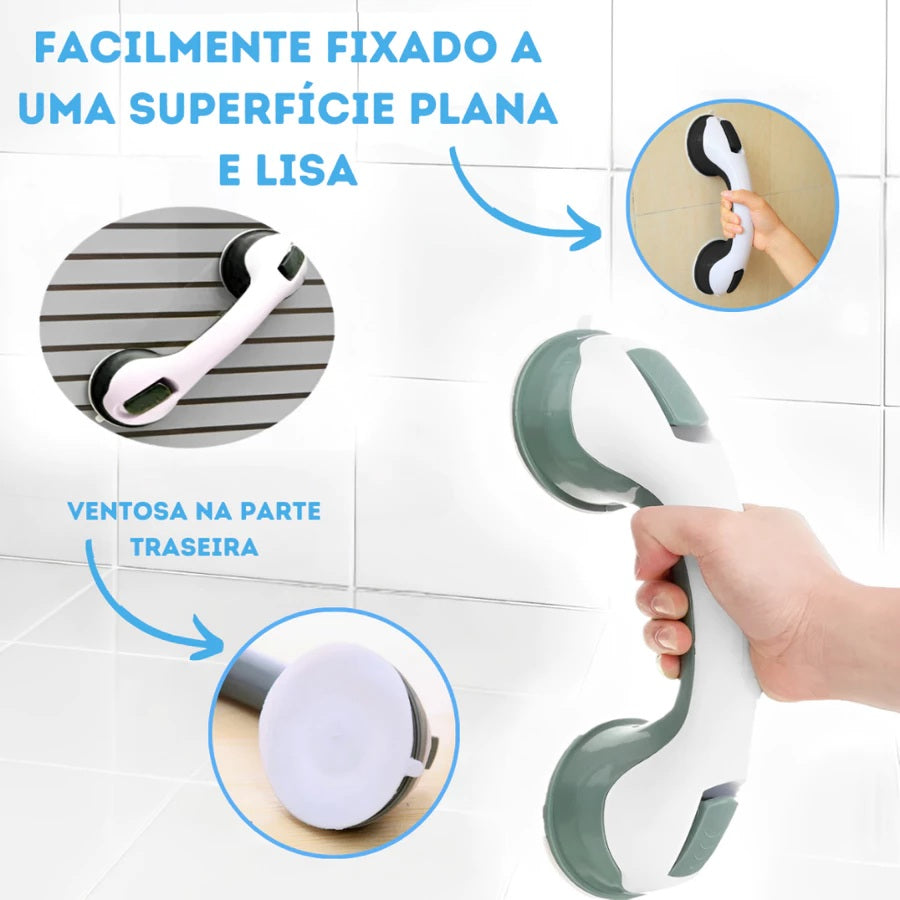 FACILMENTE FIXADO A UMA SUPERFÍCIE PLANA E LISA

VENTOSA NA PARTE TRASEIRA